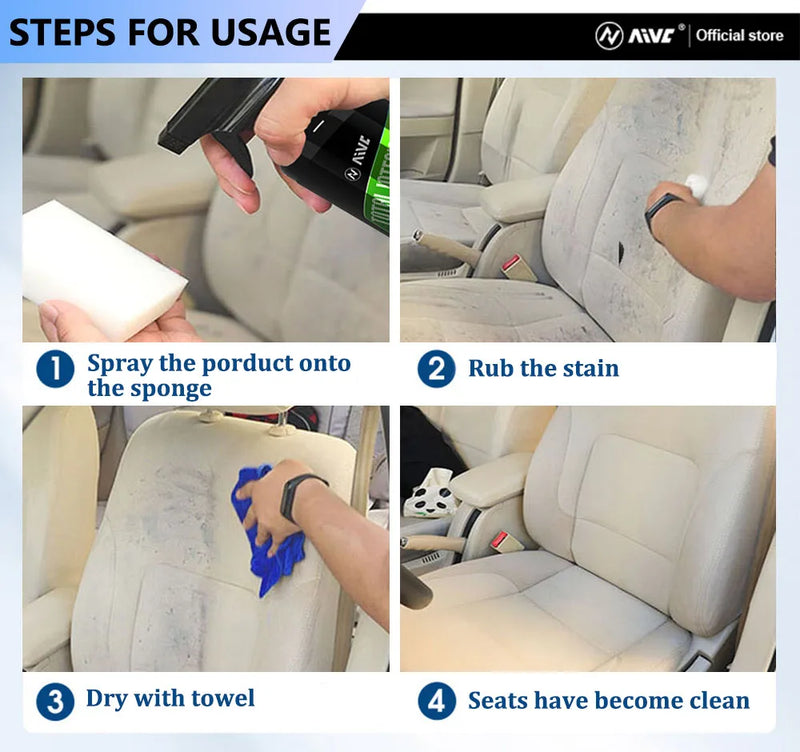 STEPS FOR USAGE

AIVC® | Official store

AIVC

1 Spray the porduct onto the sponge

2 Rub the stain

3 Dry with towel

4 Seats have become clean